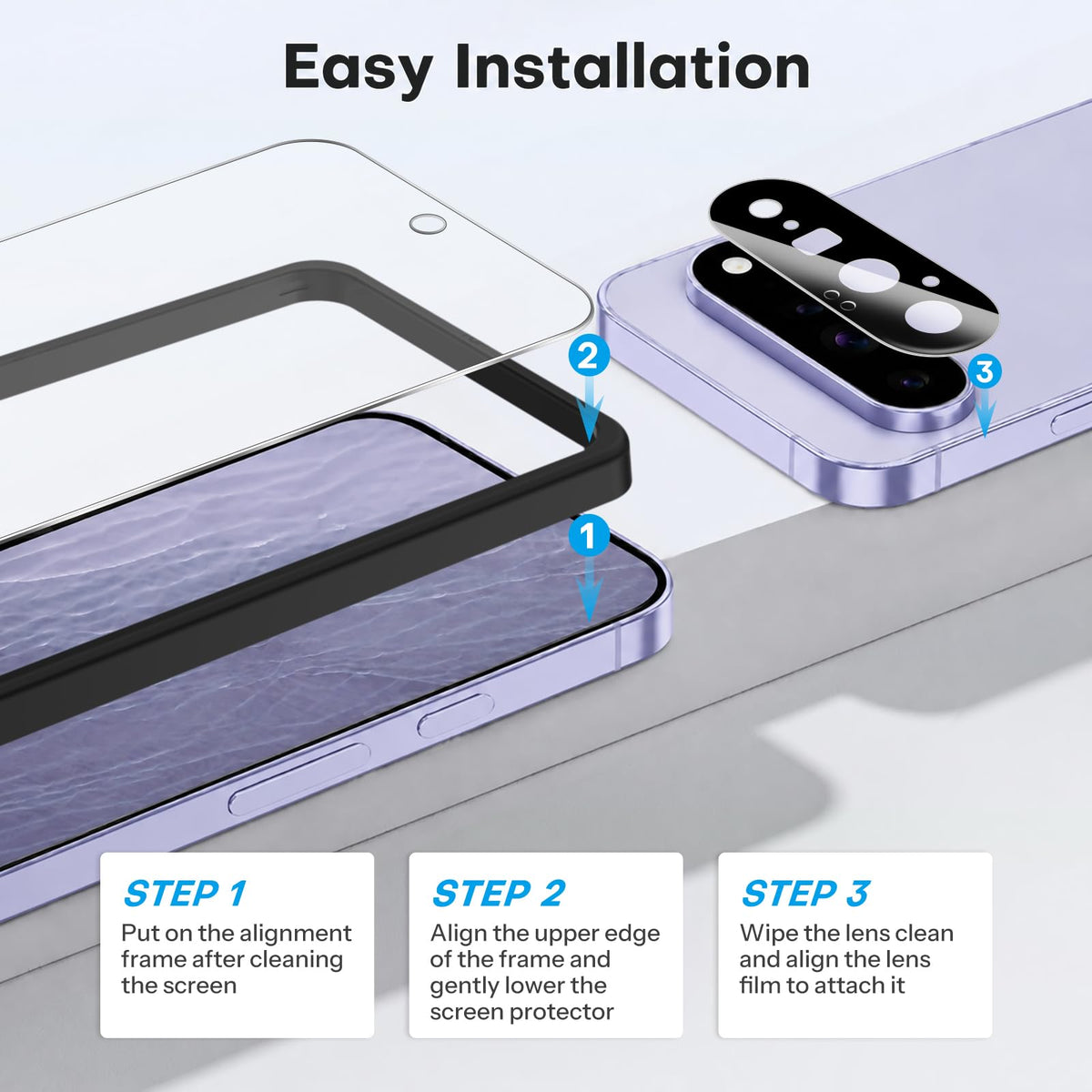 Easy Installation

2

3

1

STEP 1

Put on the alignment frame after cleaning the screen

STEP 2

Align the upper edge of the frame and gently lower the screen protector

STEP 3

Wipe the lens clean and align the lens film to attach it